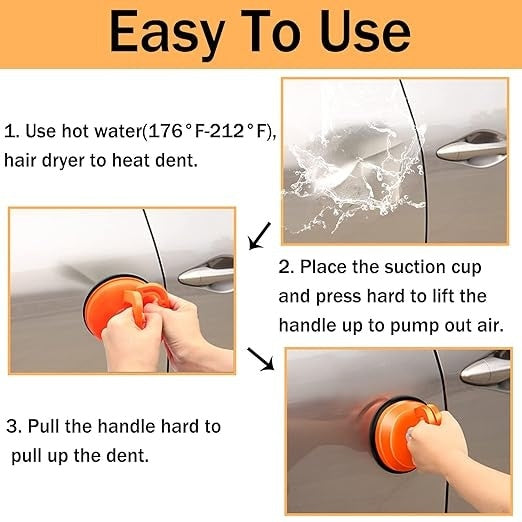 Easy To Use

1. Use hot water(176°F-212°F), hair dryer to heat dent.

2. Place the suction cup and press hard to lift the handle up to pump out air.

3. Pull the handle hard to pull up the dent.