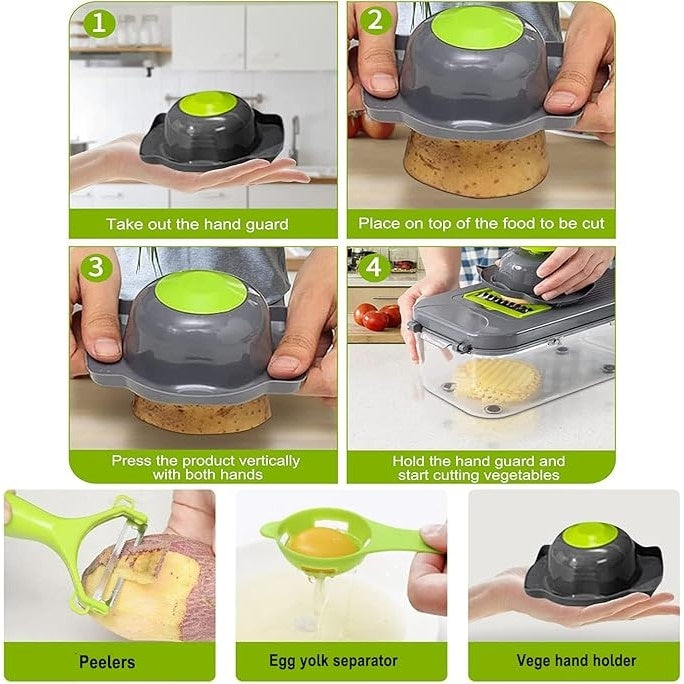 1
Take out the hand guard

2
Place on top of the food to be cut

3
Press the product vertically with both hands

4
Hold the hand guard and start cutting vegetables

Peelers

Egg yolk separator

Vege hand holder