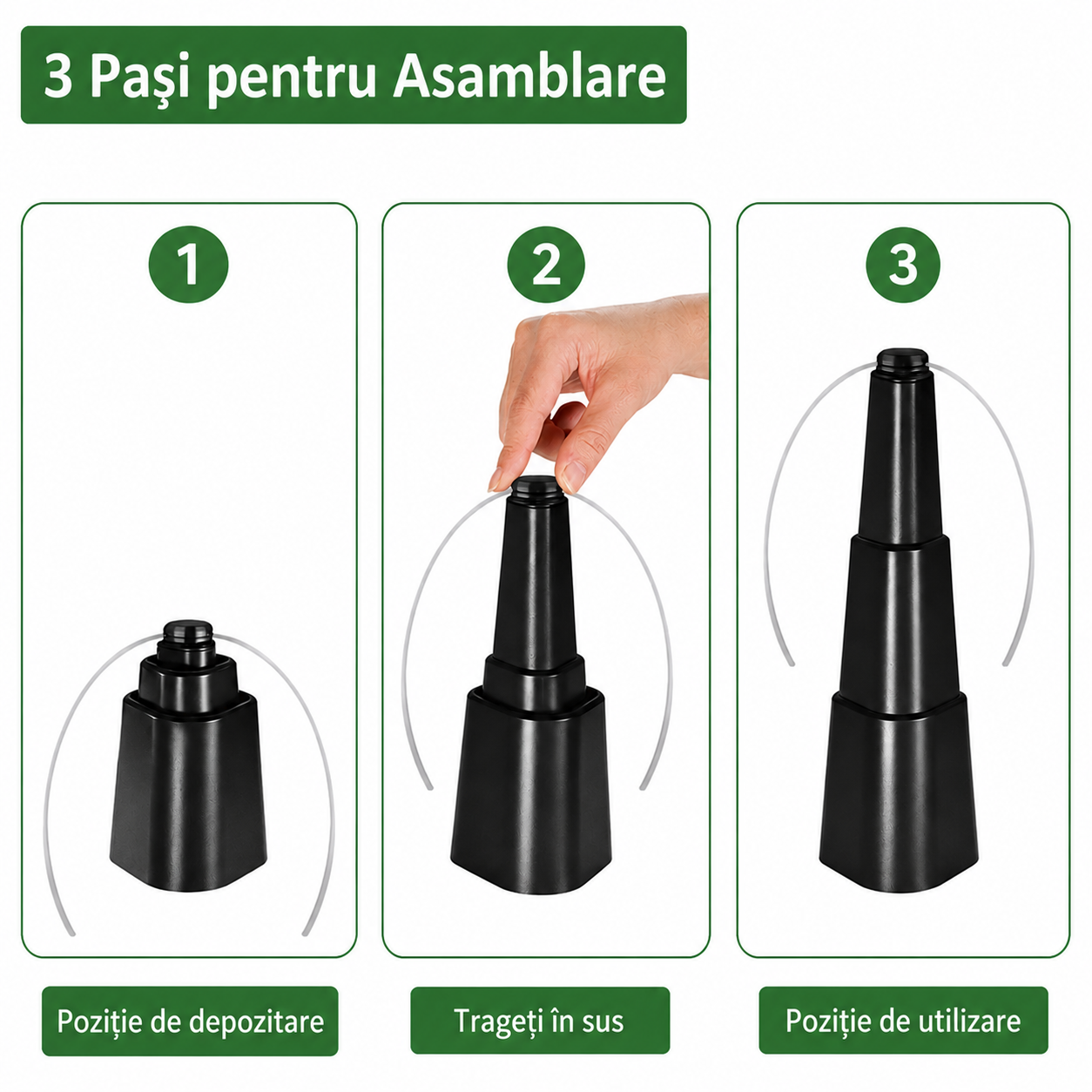 3 Paşi pentru Asamblare

1

2

3

Poziție de depozitare

Trageți în sus

Poziție de utilizare