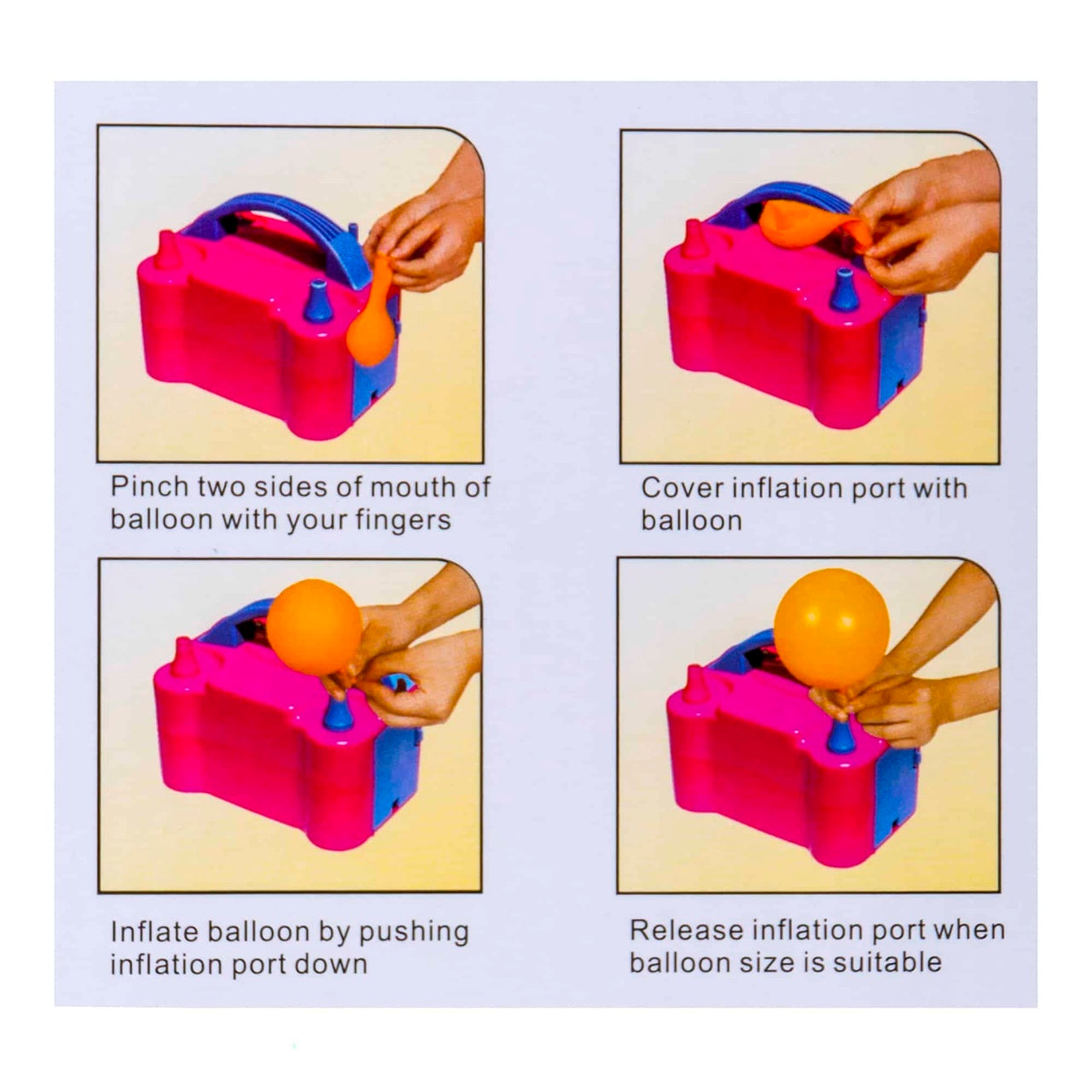 Pinch two sides of mouth of balloon with your fingers

Cover inflation port with balloon

Inflate balloon by pushing inflation port down

Release inflation port when balloon size is suitable