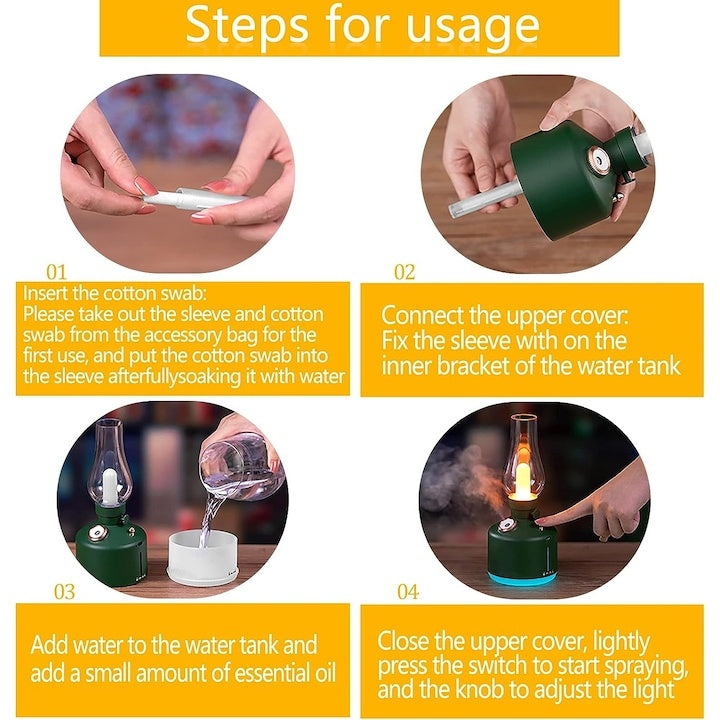 Steps for usage

01

Insert the cotton swab:
Please take out the sleeve and cotton swab from the accessory bag for the first use, and put the cotton swab into the sleeve afterfullysoaking it with water

02

Connect the upper cover:
Fix the sleeve with on the inner bracket of the water tank

03

Add water to the water tank and add a small amount of essential oil

04

Close the upper cover, lightly press the switch to start spraying, and the knob to adjust the light